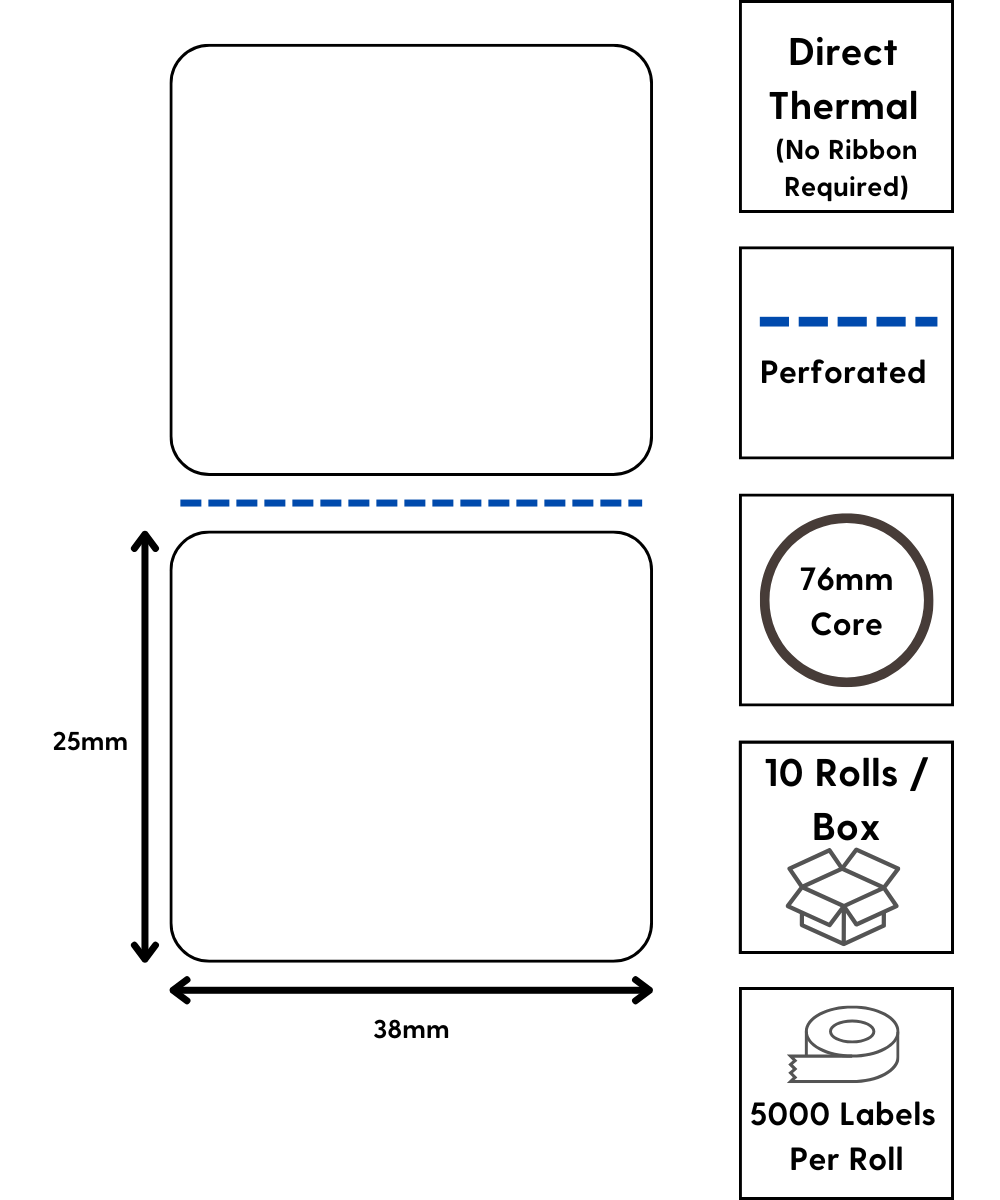 25mm

38mm

Direct Thermal
(No Ribbon Required)

Perforated

76mm Core

10 Rolls / Box

5000 Labels Per Roll