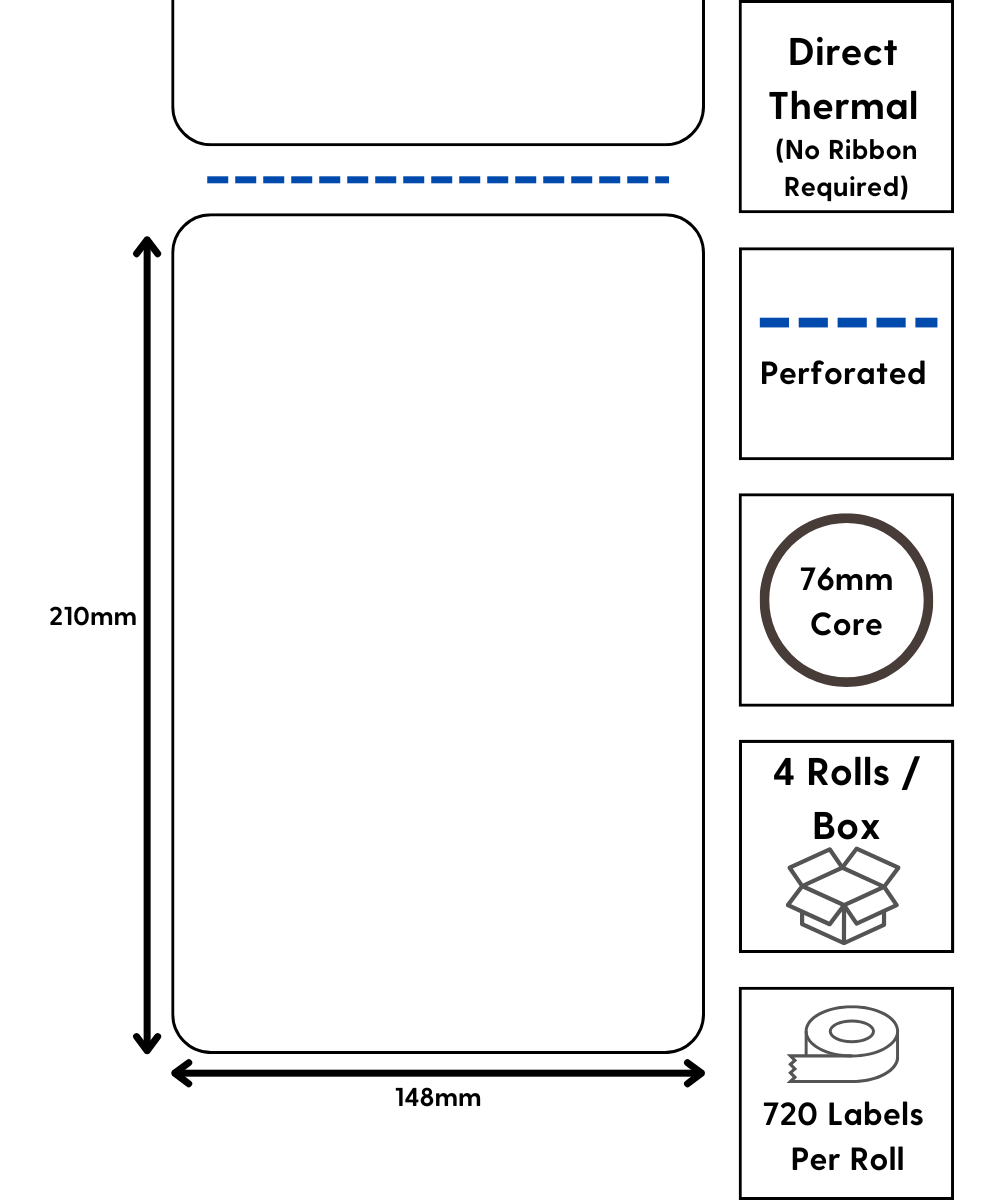 210mm

148mm

Direct Thermal (No Ribbon Required)

Perforated

76mm Core

4 Rolls / Box

720 Labels Per Roll