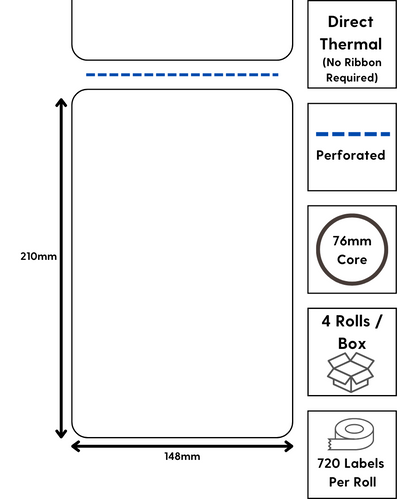 210mm

148mm

Direct Thermal
(No Ribbon Required)

Perforated

76mm Core

4 Rolls / Box

720 Labels Per Roll